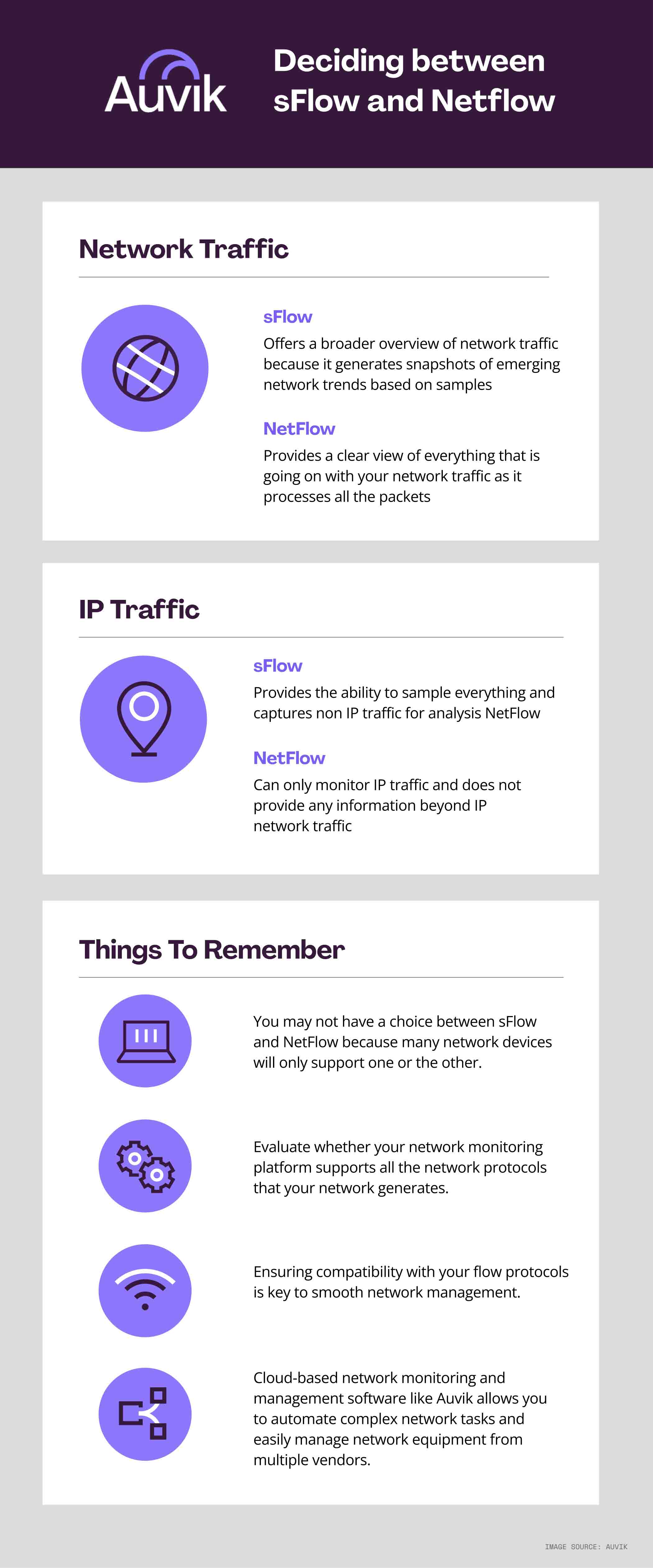 Auvik

Deciding between sFlow and Netflow

Network Traffic

sFlow

Offers a broader overview of network traffic because it generates snapshots of emerging network trends based on samples

NetFlow

Provides a clear view of everything that is going on with your network traffic as it processes all the packets

IP Traffic

sFlow

Provides the ability to sample everything and captures non IP traffic for analysis NetFlow

NetFlow

Can only monitor IP traffic and does not provide any information beyond IP network traffic

Things To Remember

You may not have a choice between sFlow and NetFlow because many network devices will only support one or the other.

Evaluate whether your network monitoring platform supports all the network protocols that your network generates.

Ensuring compatibility with your flow protocols is key to smooth network management.

Cloud-based network monitoring and management software like Auvik allows you to automate complex network tasks and easily manage network equipment from multiple vendors.

IMAGE SOURCE: AUVIK