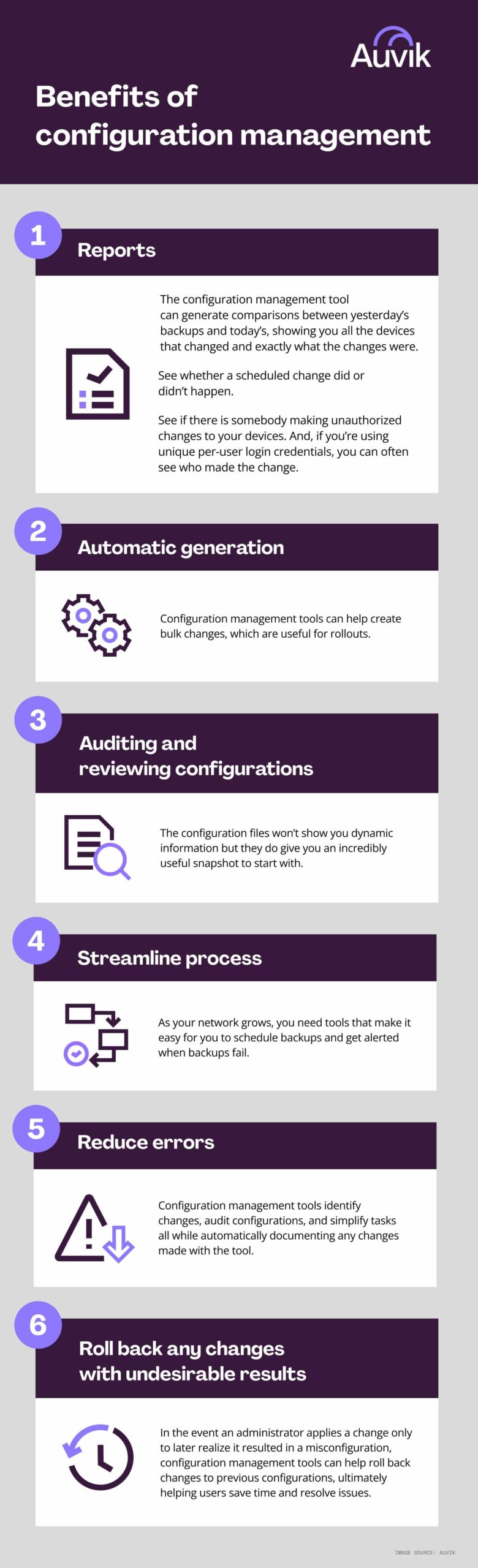 Auvik

Benefits of configuration management

1

Reports

The configuration management tool can generate comparisons between yesterday's backups and today's, showing you all the devices that changed and exactly what the changes were.

See whether a scheduled change did or didn't happen.

See if there is somebody making unauthorized changes to your devices. And, if you're using unique per-user login credentials, you can often see who made the change.

2

Automatic generation

Configuration management tools can help create bulk changes, which are useful for rollouts.

3

Auditing and reviewing configurations

The configuration files won't show you dynamic information but they do give you an incredibly useful snapshot to start with.

4

Streamline process

As your network grows, you need tools that make it easy for you to schedule backups and get alerted when backups fail.

5

Reduce errors

Configuration management tools identify changes, audit configurations, and simplify tasks all while automatically documenting any changes made with the tool.

6

Roll back any changes with undesirable results

In the event an administrator applies a change only to later realize it resulted in a misconfiguration, configuration management tools can help roll back changes to previous configurations, ultimately helping users save time and resolve issues.

IMAGE SOURCE: AUVIK